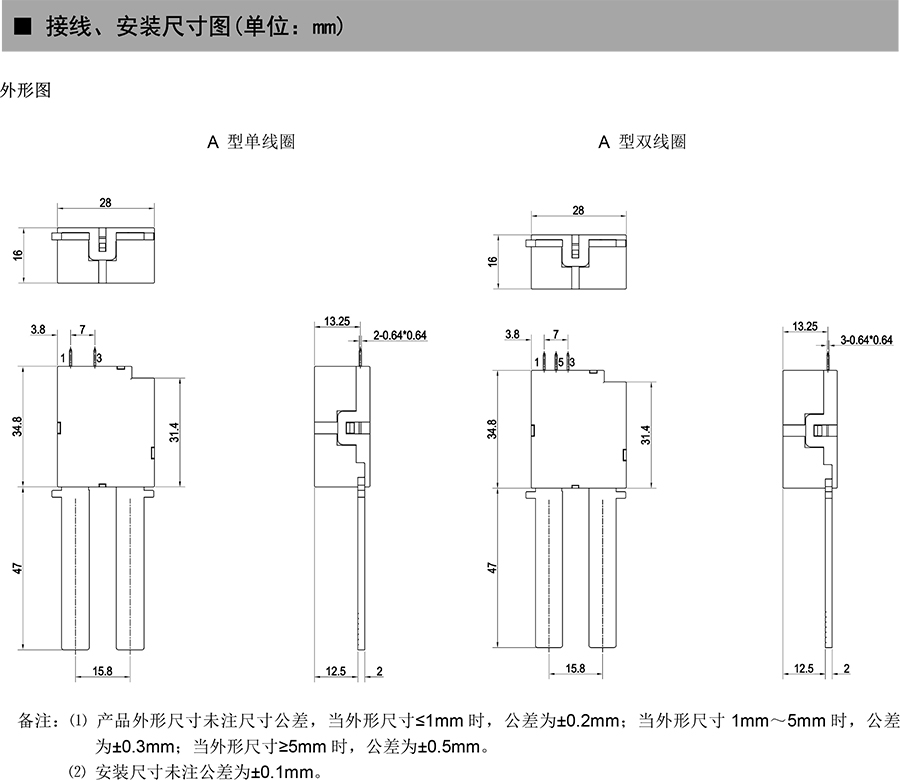 ■ 接线、安装尺寸图(单位：mm)

外形图

A 型单线圈

28

16

3.8

7

1

3

34.8

31.4

47

15.8

13.25

2-0.64*0.64

12.5

2

A 型双线圈

28

16

3.8

7

1

5

3

34.8

31.4

47

15.8

13.25

3-0.64*0.64

12.5

2

备注：⑴ 产品外形尺寸未注尺寸公差，当外形尺寸≤1mm 时，公差为±0.2mm；当外形尺寸 1mm～5mm 时，公差为±0.3mm；当外形尺寸≥5mm 时，公差为±0.5mm。

⑵ 安装尺寸未注公差为±0.1mm。